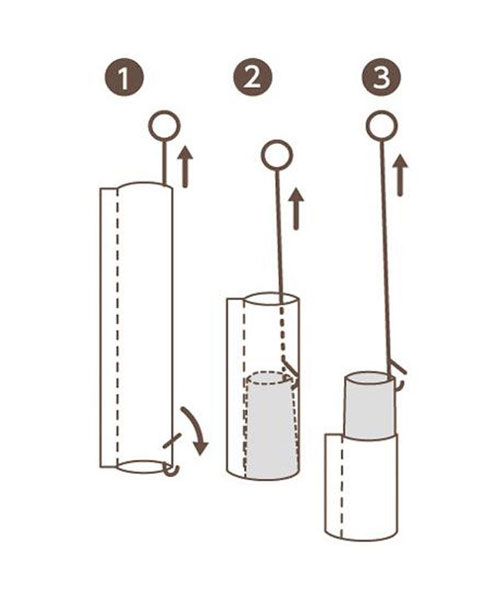 1

2

3