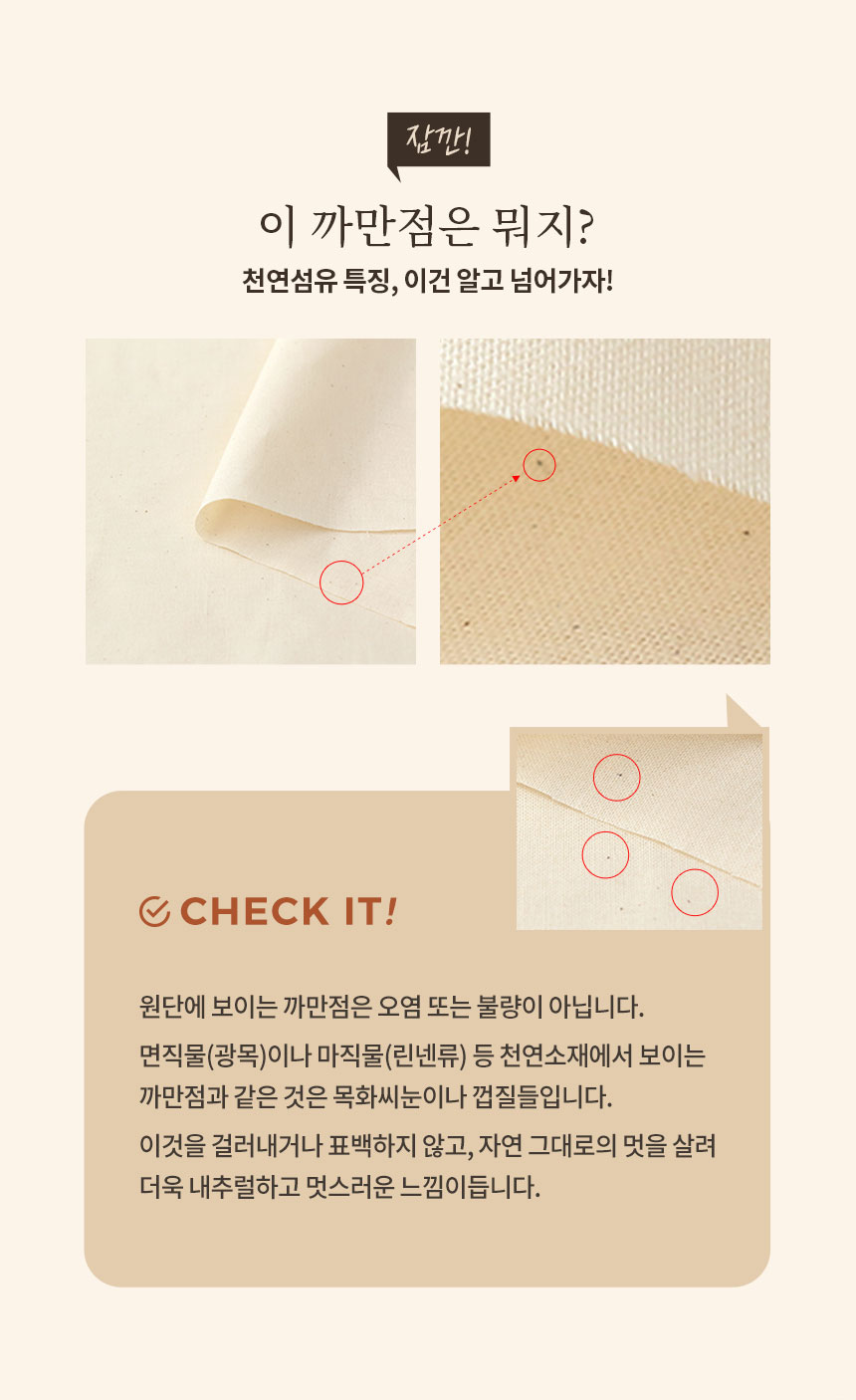 잠깐!

이 까만점은 뭐지?

천연섬유 특징, 이건 알고 넘어가자!

CHECK IT!

원단에 보이는 까만점은 오염 또는 불량이 아닙니다.

면직물(광목)이나 마직물(린넨류) 등 천연소재에서 보이는 까만점과 같은 것은 목화씨눈이나 껍질들입니다.

이것을 걸러내거나 표백하지 않고, 자연 그대로의 멋을 살려 더욱 내추럴하고 멋스러운 느낌이듭니다.