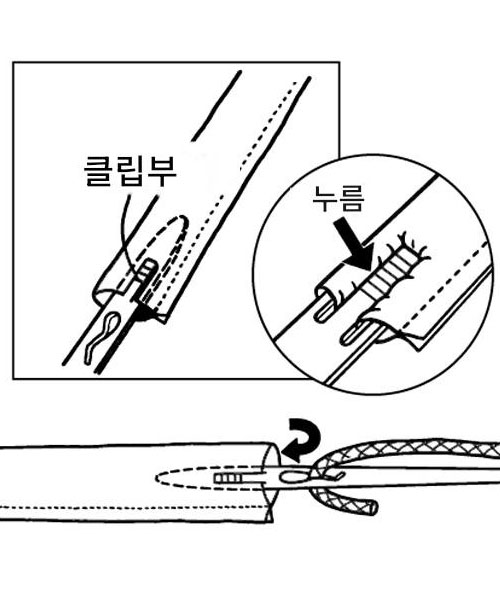 클립부

누름